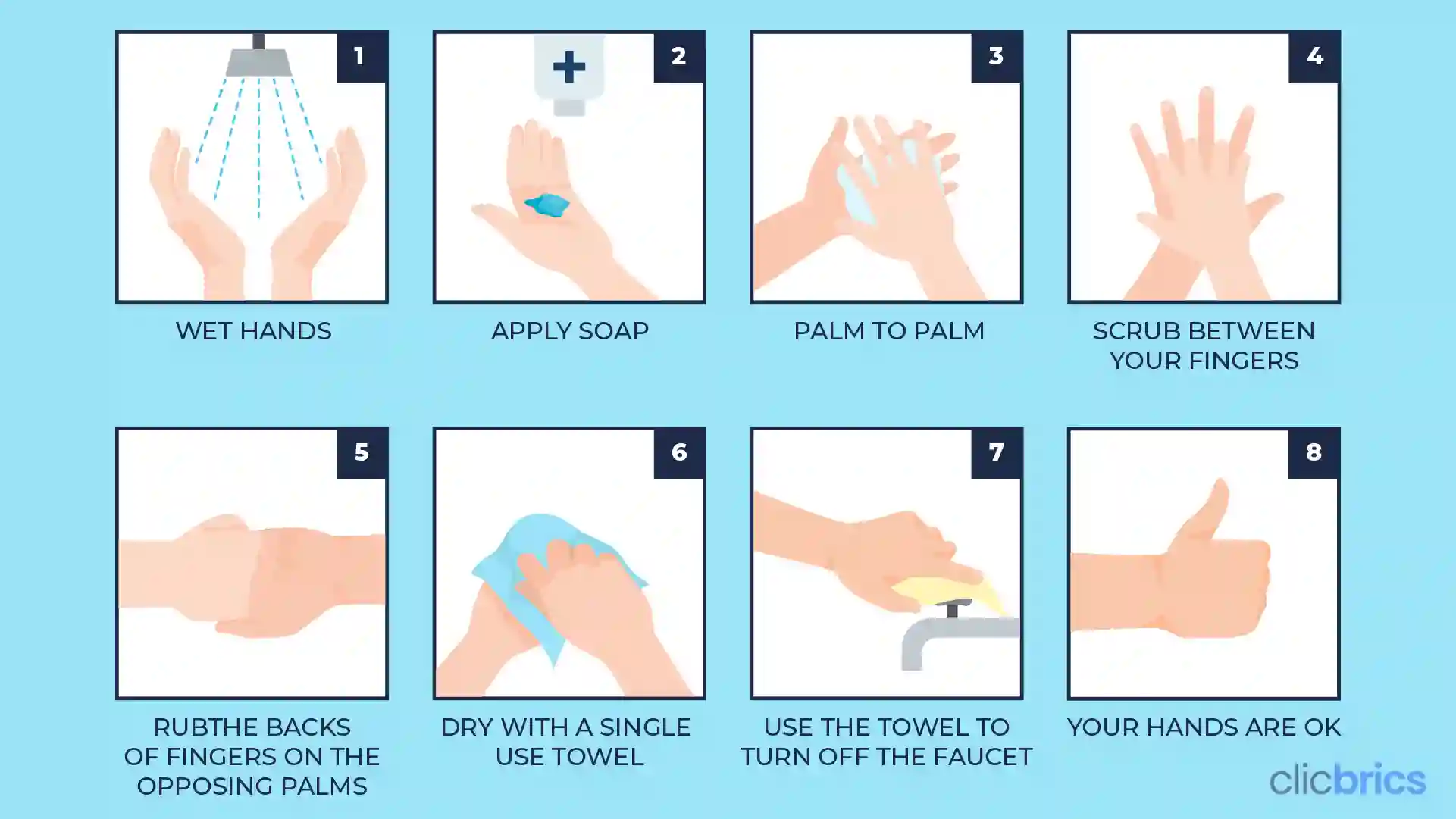 1
WET HANDS

2
APPLY SOAP

3
PALM TO PALM

4
SCRUB BETWEEN YOUR FINGERS

5
RUBTHE BACKS OF FINGERS ON THE OPPOSING PALMS

6
DRY WITH A SINGLE USE TOWEL

7
USE THE TOWEL TO TURN OFF THE FAUCET

8
YOUR HANDS ARE OK

clicbrics